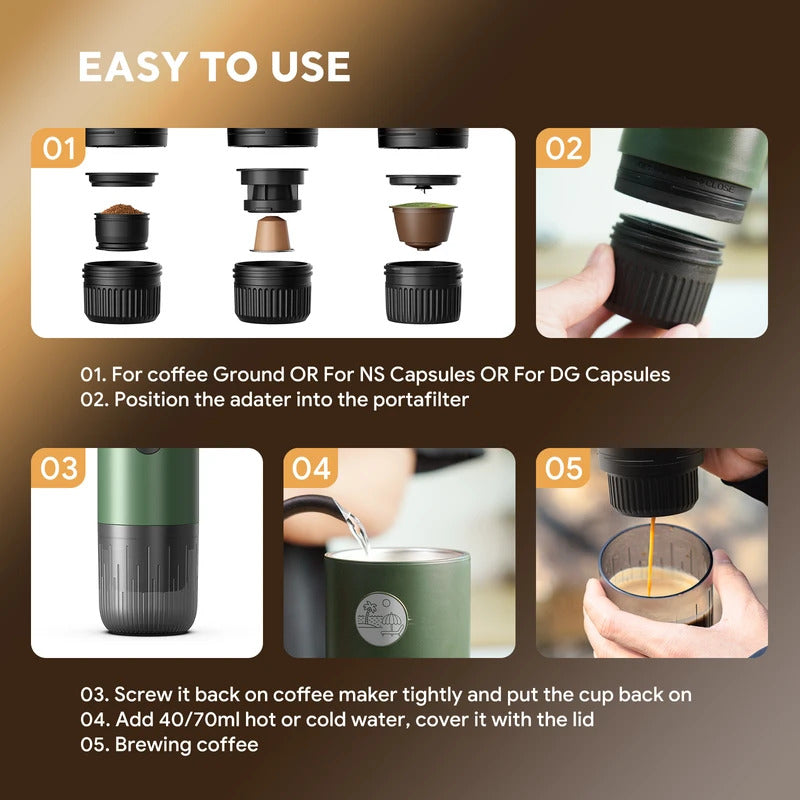 EASY TO USE

01

02

CLOSE

01. For coffee Ground OR For NS Capsules OR For DG Capsules
02. Position the adater into the portafilter

03

04

05

03. Screw it back on coffee maker tightly and put the cup back on
04. Add 40/70ml hot or cold water, cover it with the lid
05. Brewing coffee