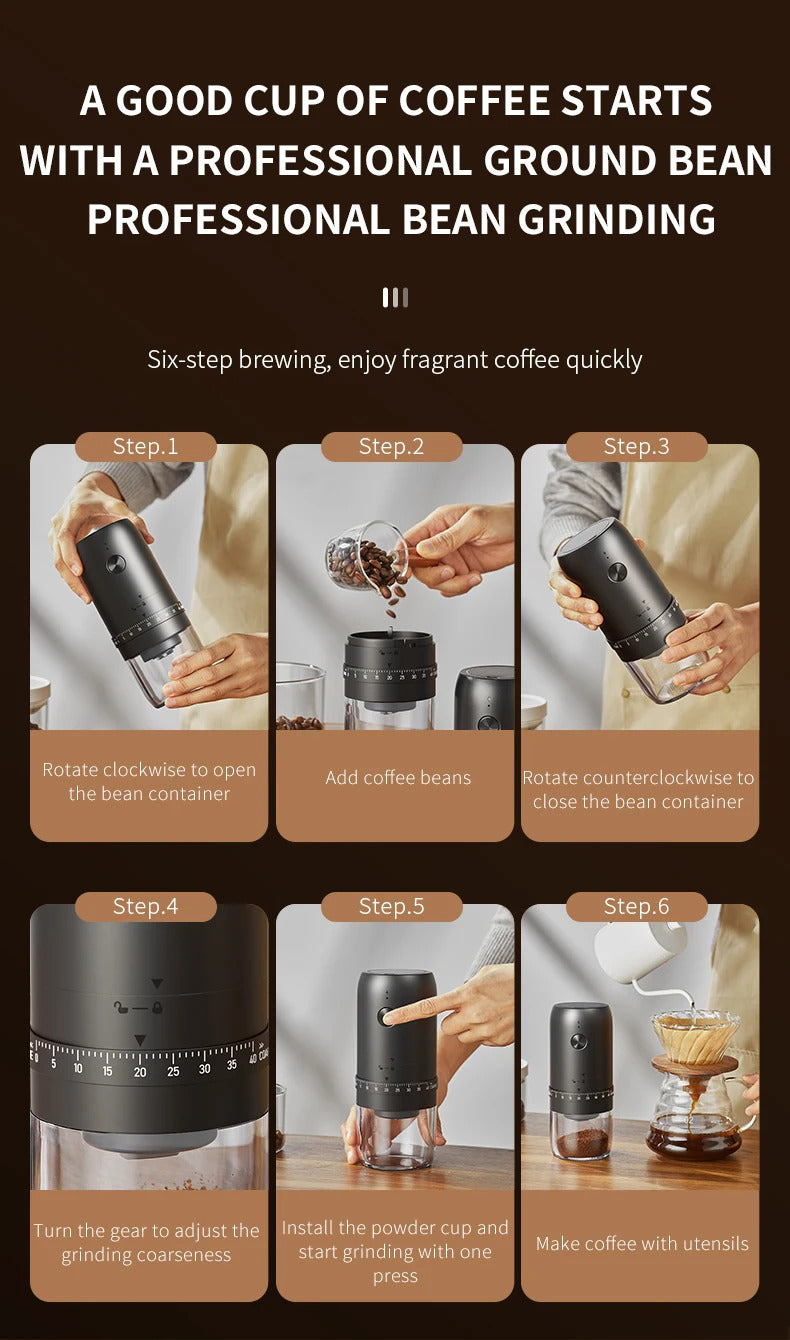 A GOOD CUP OF COFFEE STARTS WITH A PROFESSIONAL GROUND BEAN PROFESSIONAL BEAN GRINDING

Six-step brewing, enjoy fragrant coffee quickly

Step.1

Rotate clockwise to open the bean container

Step.2

Add coffee beans

Step.3

Rotate counterclockwise to close the bean container

Step.4

5 10 15 20 25 30 35 40

Turn the gear to adjust the grinding coarseness

Step.5

Install the powder cup and start grinding with one press

Step.6

Make coffee with utensils