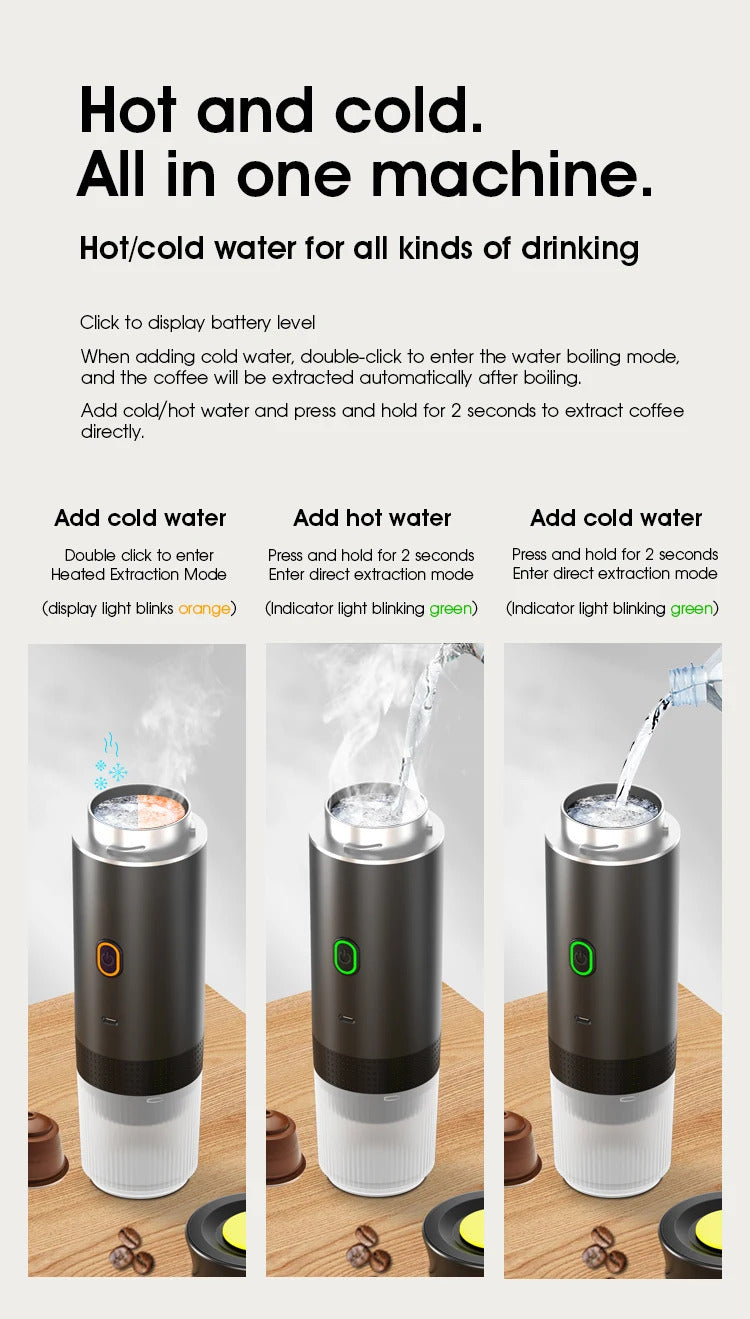 Hot and cold.
All in one machine.

Hot/cold water for all kinds of drinking

Click to display battery level

When adding cold water, double-click to enter the water boiling mode, and the coffee will be extracted automatically after boiling.

Add cold/hot water and press and hold for 2 seconds to extract coffee directly.

Add cold water
Double click to enter Heated Extraction Mode
(display light blinks orange)

Add hot water
Press and hold for 2 seconds Enter direct extraction mode
(Indicator light blinking green)

Add cold water
Press and hold for 2 seconds Enter direct extraction mode
(Indicator light blinking green)