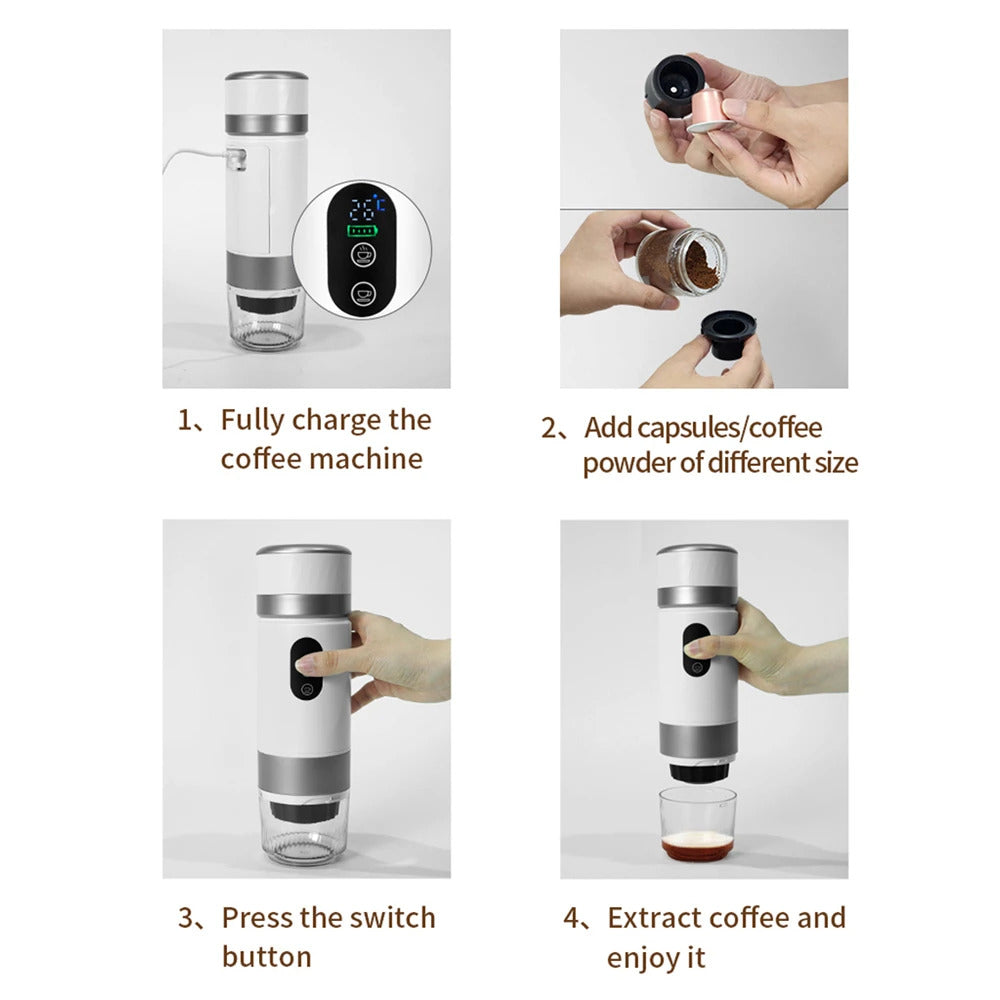 28°C

1、Fully charge the coffee machine

2、Add capsules/coffee powder of different size

3、Press the switch button

4、Extract coffee and enjoy it