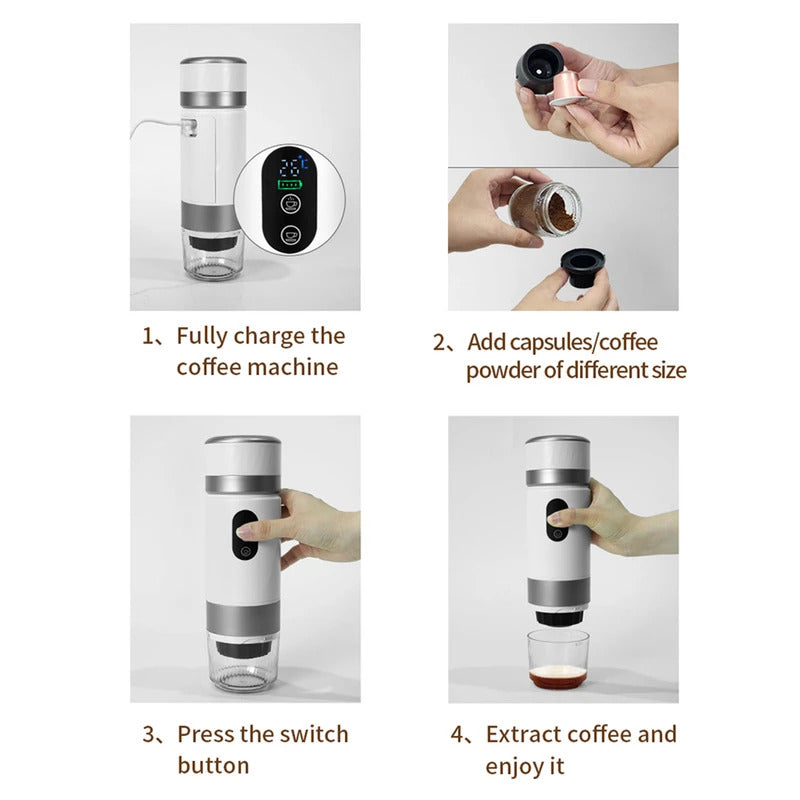 28°C

1、Fully charge the coffee machine

2、Add capsules/coffee powder of different size

3、Press the switch button

4、Extract coffee and enjoy it